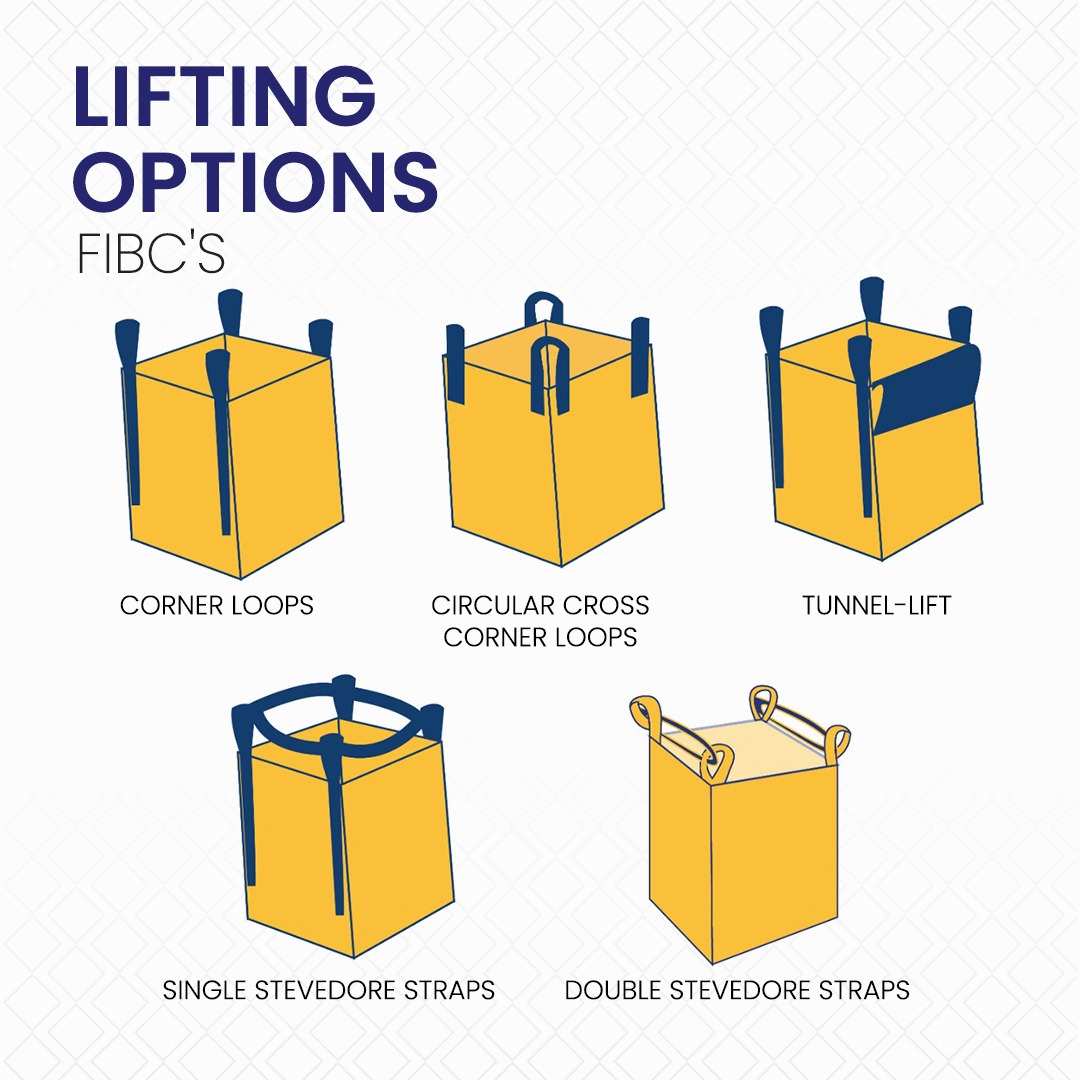 LIFTING OPTIONS
FIBC'S

CORNER LOOPS

CIRCULAR CROSS CORNER LOOPS

TUNNEL-LIFT

SINGLE STEVEDORE STRAPS

DOUBLE STEVEDORE STRAPS